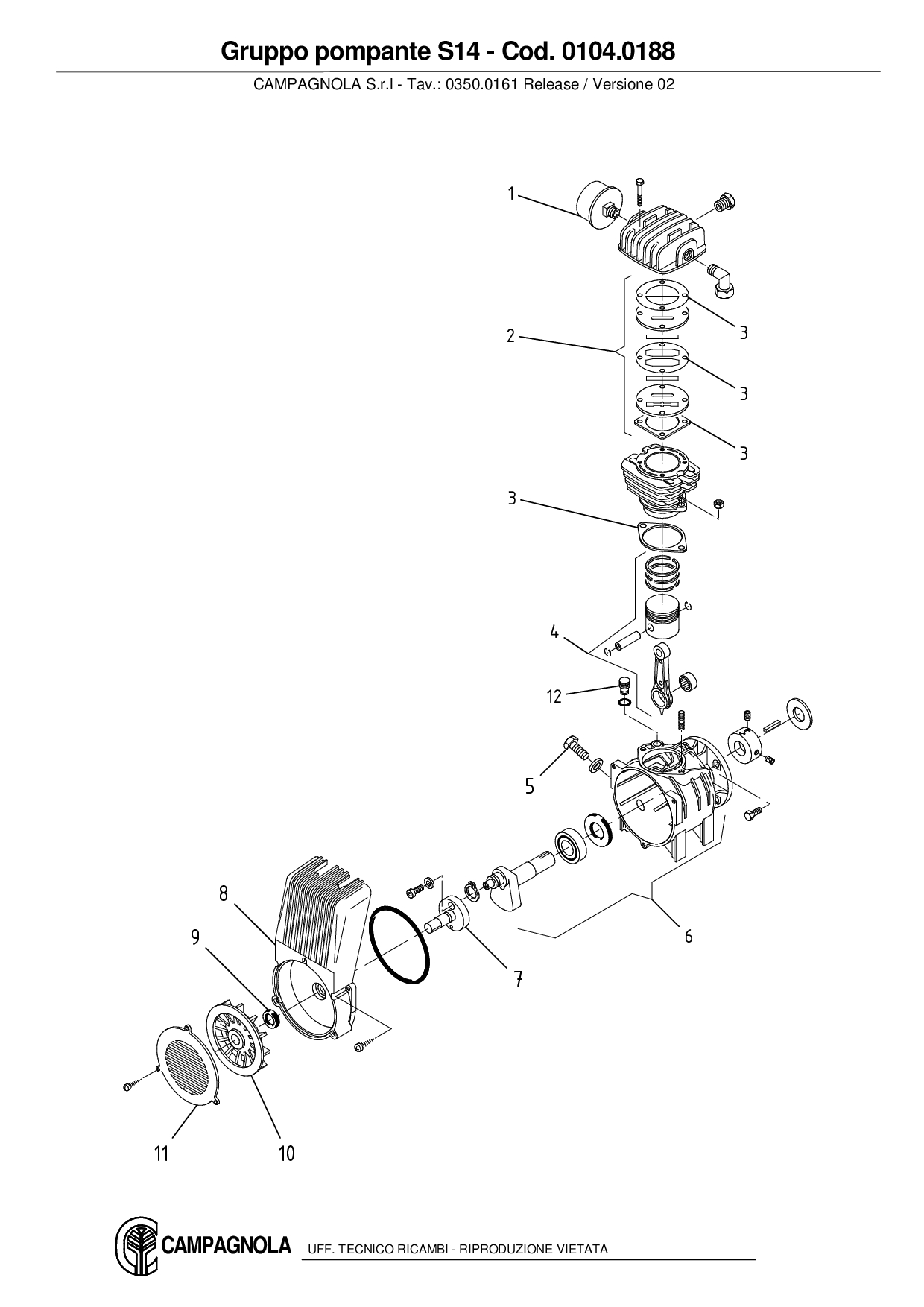 Gruppo pompante S14 - Cod. 0104.0188

CAMPAGNOLA S.r.l - Tav.: 0350.0161 Release / Versione 02

1
2
3
3
3
3
4
12
5
6
7
8
9
10
11

CAMPAGNOLA UFF. TECNICO RICAMBI - RIPRODUZIONE VIETATA